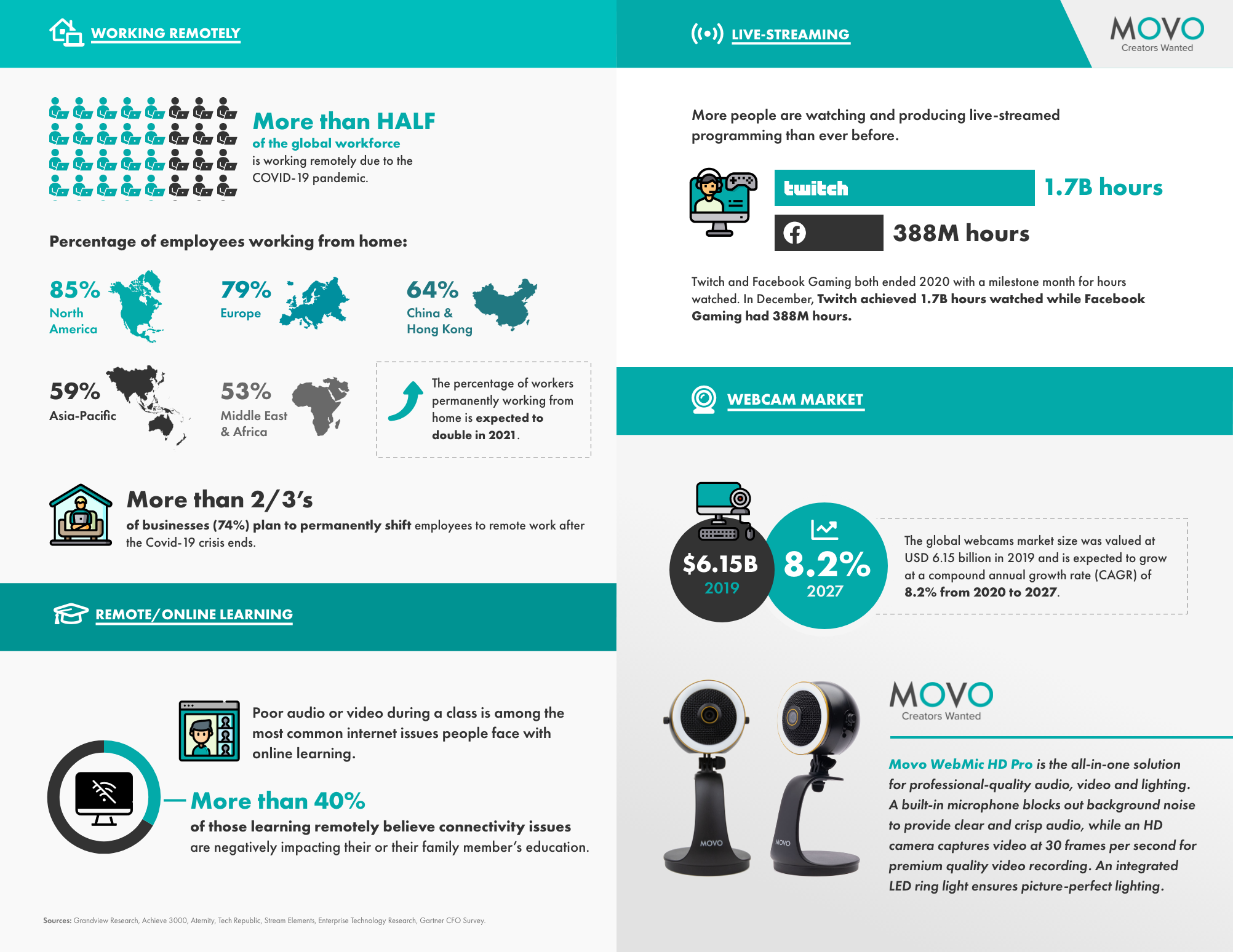 WORKING REMOTELY

More than HALF
of the global workforce
is working remotely due to the COVID-19 pandemic.

Percentage of employees working from home:

85%
North America

79%
Europe

64%
China & Hong Kong

59%
Asia-Pacific

53%
Middle East & Africa

The percentage of workers permanently working from home is expected to double in 2021.

More than 2/3's
of businesses (74%) plan to permanently shift employees to remote work after the Covid-19 crisis ends.

REMOTE/ONLINE LEARNING

Poor audio or video during a class is among the most common internet issues people face with online learning.

More than 40%
of those learning remotely believe connectivity issues are negatively impacting their or their family member's education.

Sources: Grandview Research, Achieve 3000, Aternity, Tech Republic, Stream Elements, Enterprise Technology Research, Gartner CFO Survey.

LIVE-STREAMING

MOVO
Creators Wanted

More people are watching and producing live-streamed programming than ever before.

twitch
1.7B hours

388M hours

Twitch and Facebook Gaming both ended 2020 with a milestone month for hours watched. In December, Twitch achieved 1.7B hours watched while Facebook Gaming had 388M hours.

WEBCAM MARKET

$6.15B
2019

8.2%
2027

The global webcams market size was valued at USD 6.15 billion in 2019 and is expected to grow at a compound annual growth rate (CAGR) of 8.2% from 2020 to 2027.

MOVO
MOVO

MOVO
Creators Wanted

Movo WebMic HD Pro is the all-in-one solution for professional-quality audio, video and lighting. A built-in microphone blocks out background noise to provide clear and crisp audio, while an HD camera captures video at 30 frames per second for premium quality video recording. An integrated LED ring light ensures picture-perfect lighting.